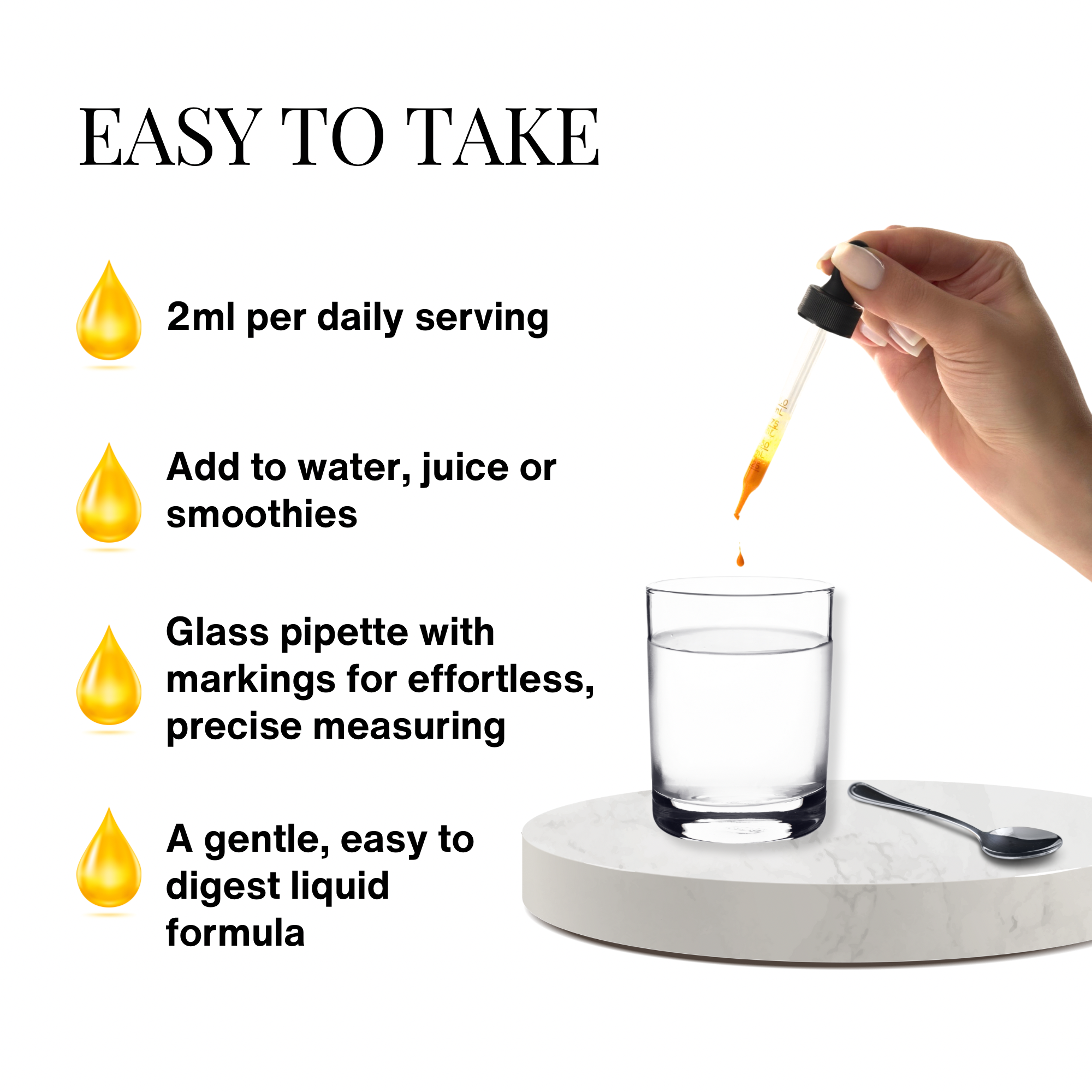 EASY TO TAKE

2ml per daily serving

Add to water, juice or smoothies

Glass pipette with markings for effortless, precise measuring

A gentle, easy to digest liquid formula